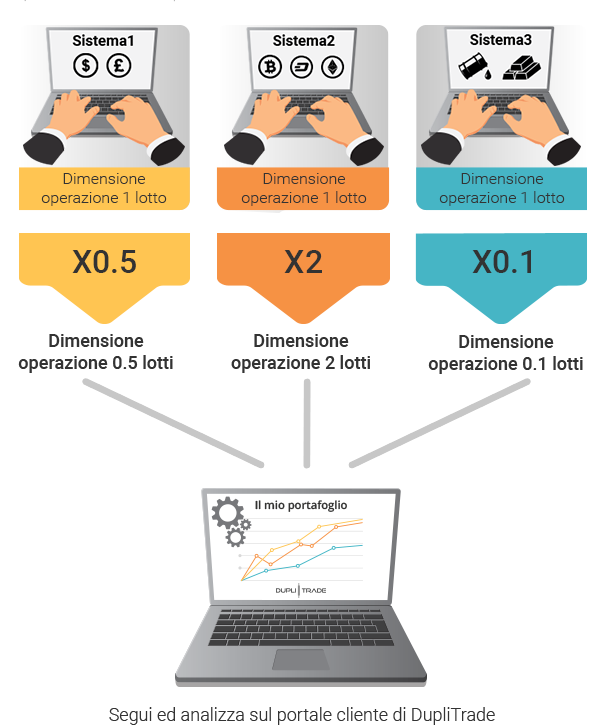 Sistema1

Dimensione operazione 1 lotto

X0.5

Dimensione operazione 0.5 lotti

Sistema2

Dimensione operazione 1 lotto

X2

Dimensione operazione 2 lotti

Sistema3

Dimensione operazione 1 lotto

X0.1

Dimensione operazione 0.1 lotti

Il mio portafoglio

DUPLI TRADE

Segui ed analizza sul portale cliente di DupliTrade